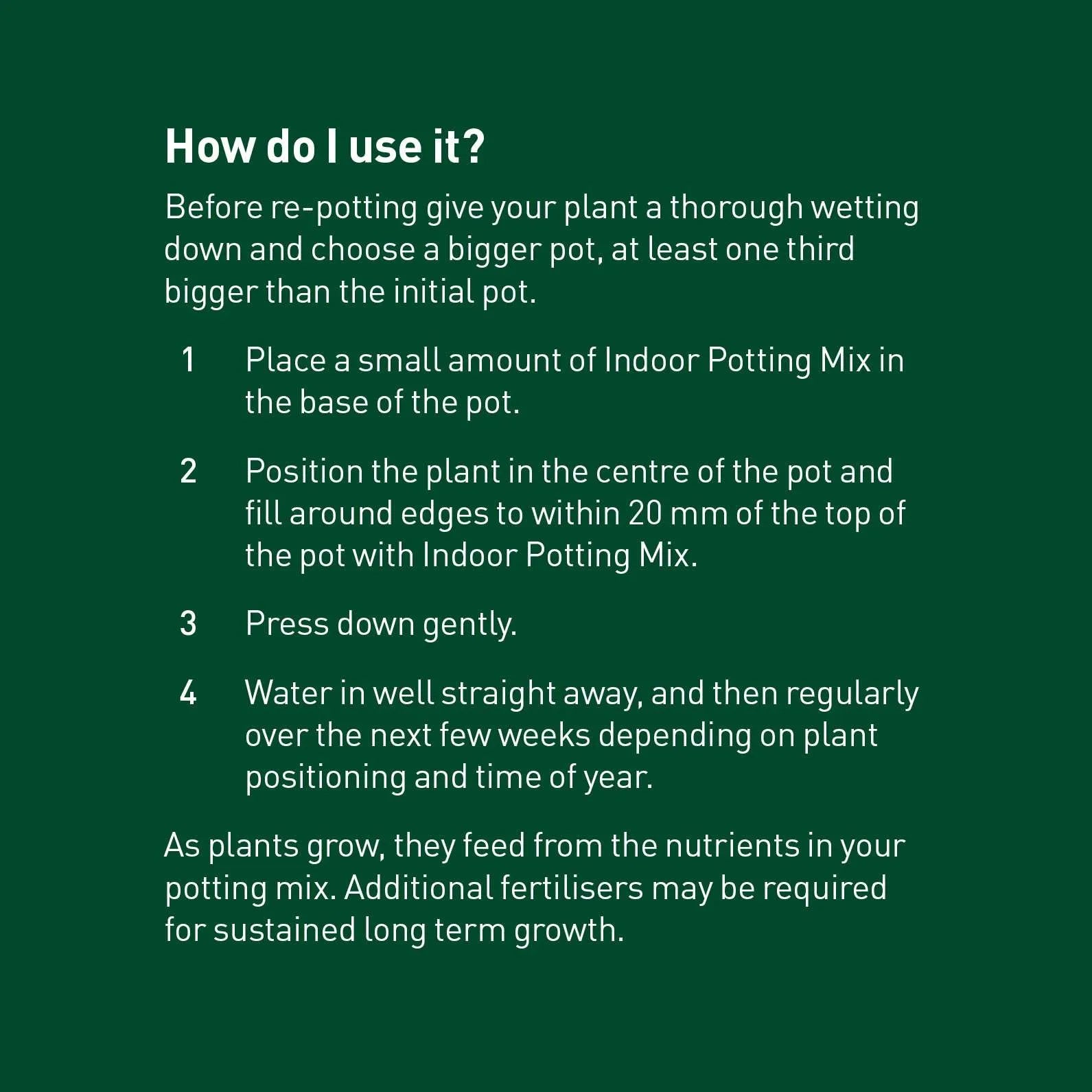 How do I use it?

Before re-potting give your plant a thorough wetting down and choose a bigger pot, at least one third bigger than the initial pot.

1 Place a small amount of Indoor Potting Mix in the base of the pot.

2 Position the plant in the centre of the pot and fill around edges to within 20 mm of the top of the pot with Indoor Potting Mix.

3 Press down gently.

4 Water in well straight away, and then regularly over the next few weeks depending on plant positioning and time of year.

As plants grow, they feed from the nutrients in your potting mix. Additional fertilisers may be required for sustained long term growth.